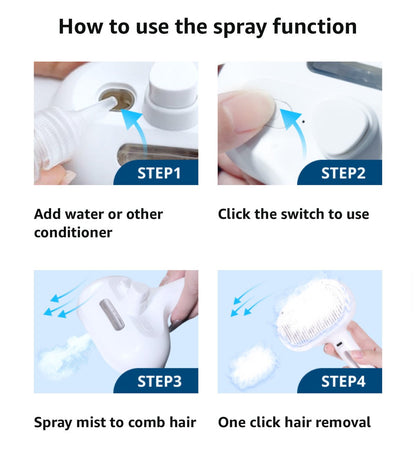 How to use the spray function

STEP1

Add water or other conditioner

STEP2

Click the switch to use

STEP3

Spray mist to comb hair

STEP4

One click hair removal