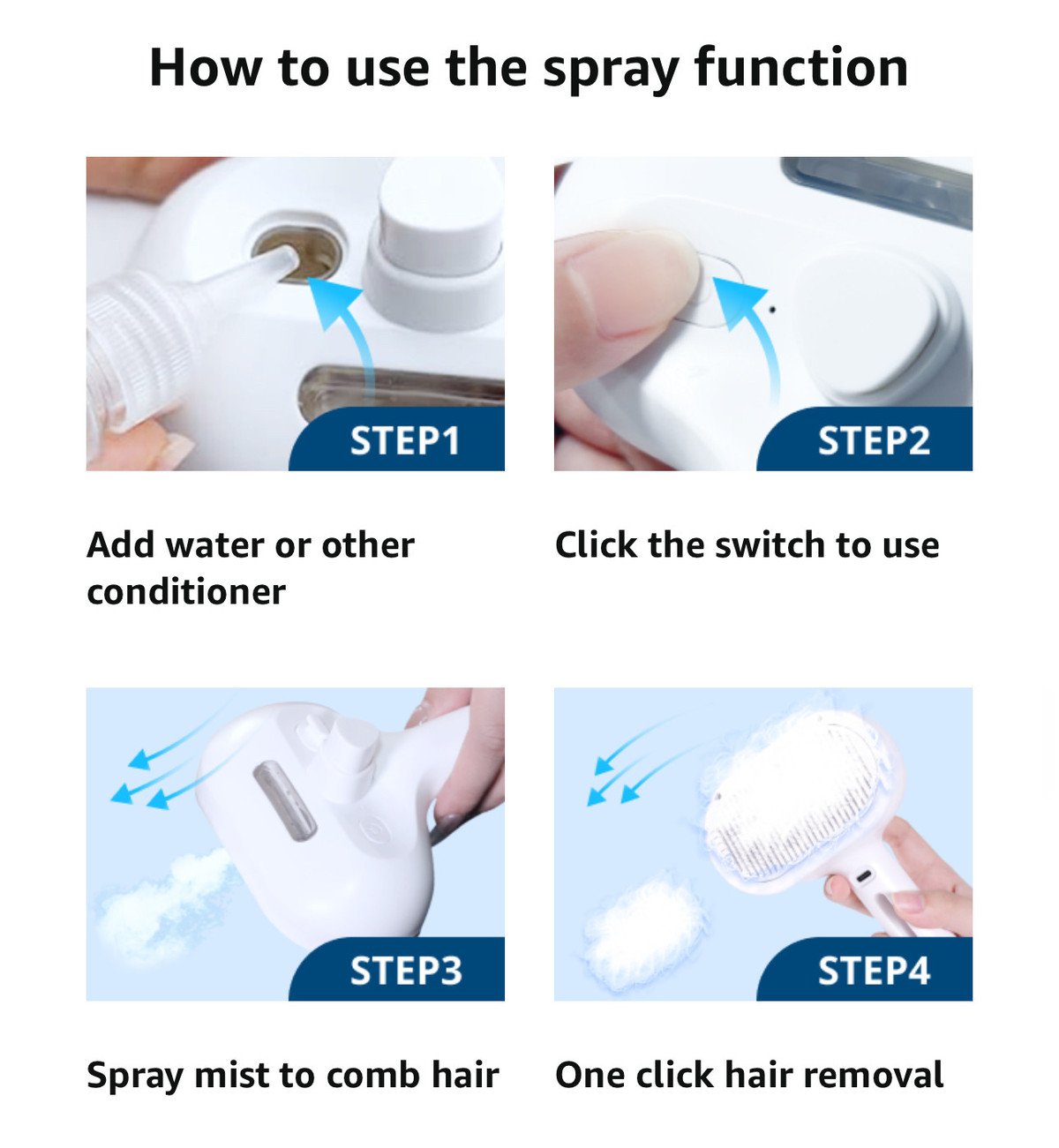 How to use the spray function

STEP1

Add water or other conditioner

STEP2

Click the switch to use

STEP3

Spray mist to comb hair

STEP4

One click hair removal